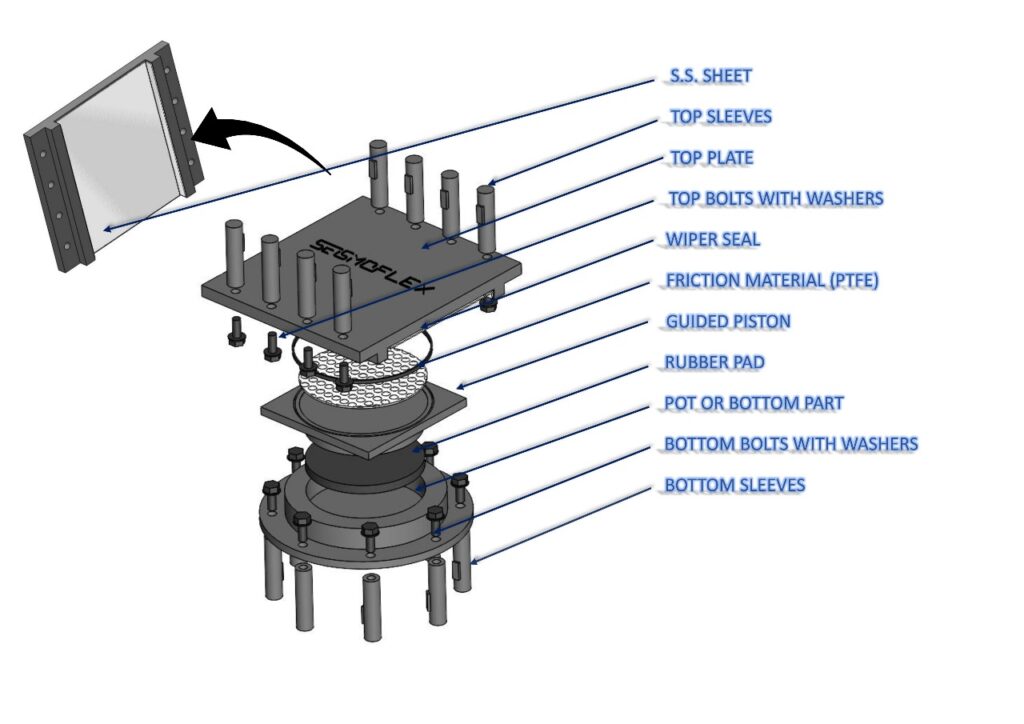 SEISMOFLEX

S.S. SHEET
TOP SLEEVES
TOP PLATE
TOP BOLTS WITH WASHERS
WIPER SEAL
FRICTION MATERIAL (PTFE)
GUIDED PISTON
RUBBER PAD
POT OR BOTTOM PART
BOTTOM BOLTS WITH WASHERS
BOTTOM SLEEVES