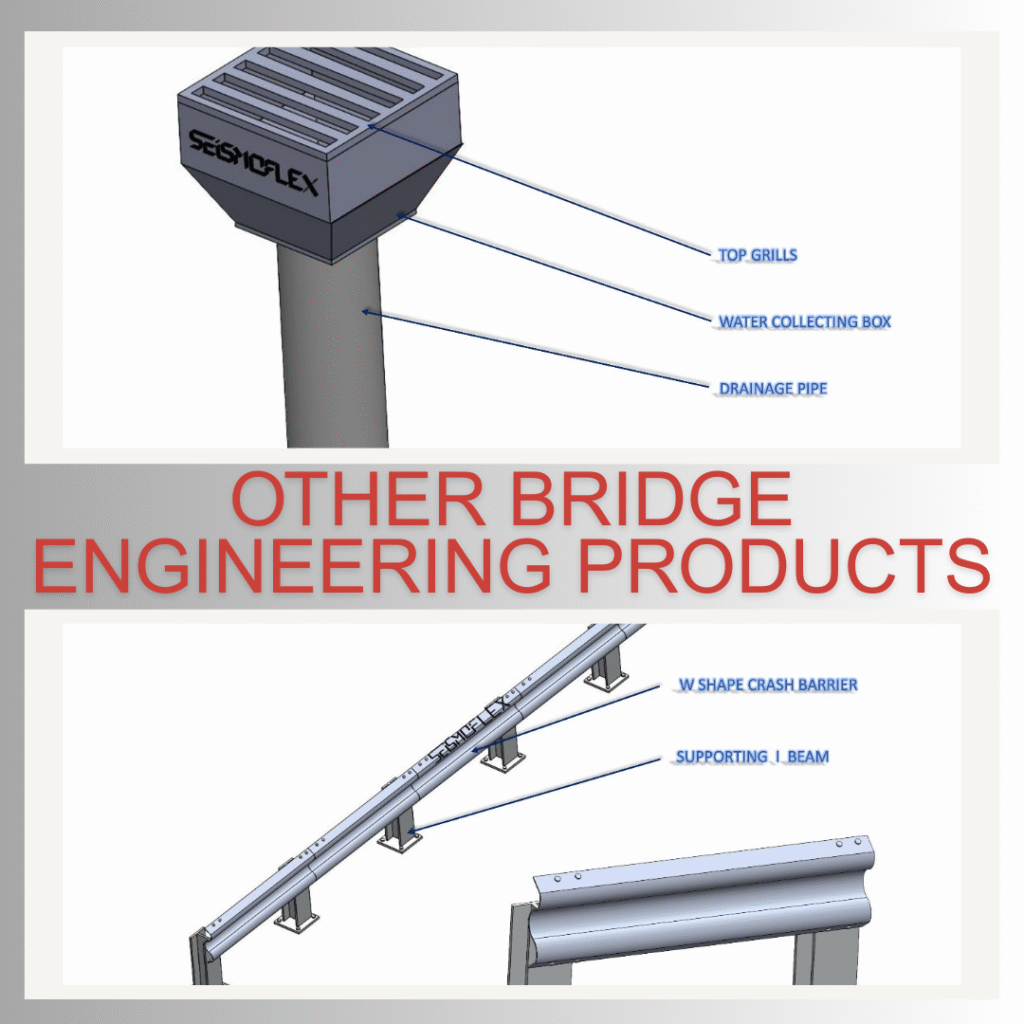 SEISMOFLEX

TOP GRILLS

WATER COLLECTING BOX

DRAINAGE PIPE

OTHER BRIDGE ENGINEERING PRODUCTS

SEISMOFLEX

W SHAPE CRASH BARRIER

SUPPORTING I BEAM